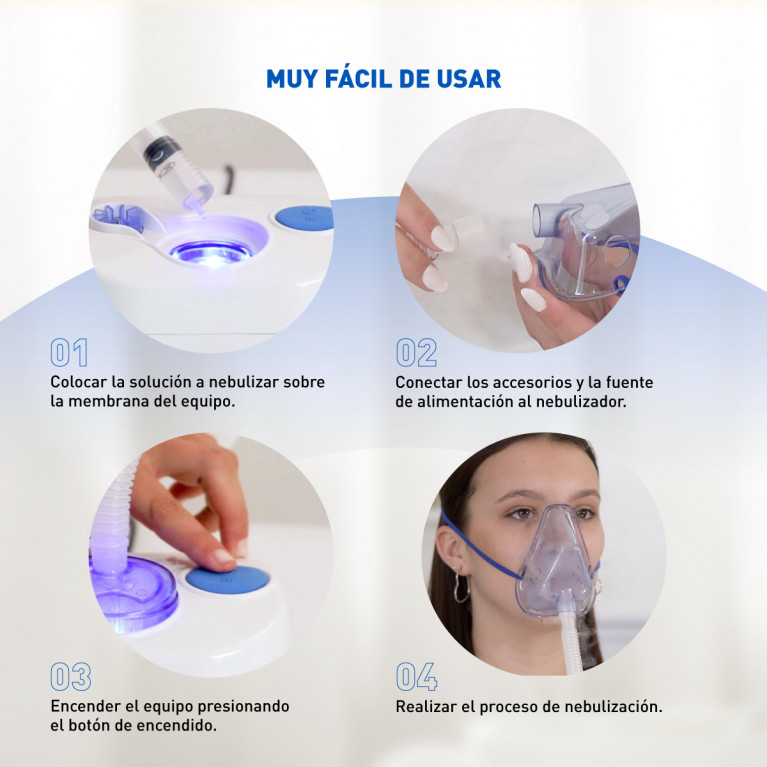 MUY FÁCIL DE USAR

01
Colocar la solución a nebulizar sobre la membrana del equipo.

02
Conectar los accesorios y la fuente de alimentación al nebulizador.

03
Encender el equipo presionando el botón de encendido.

04
Realizar el proceso de nebulización.